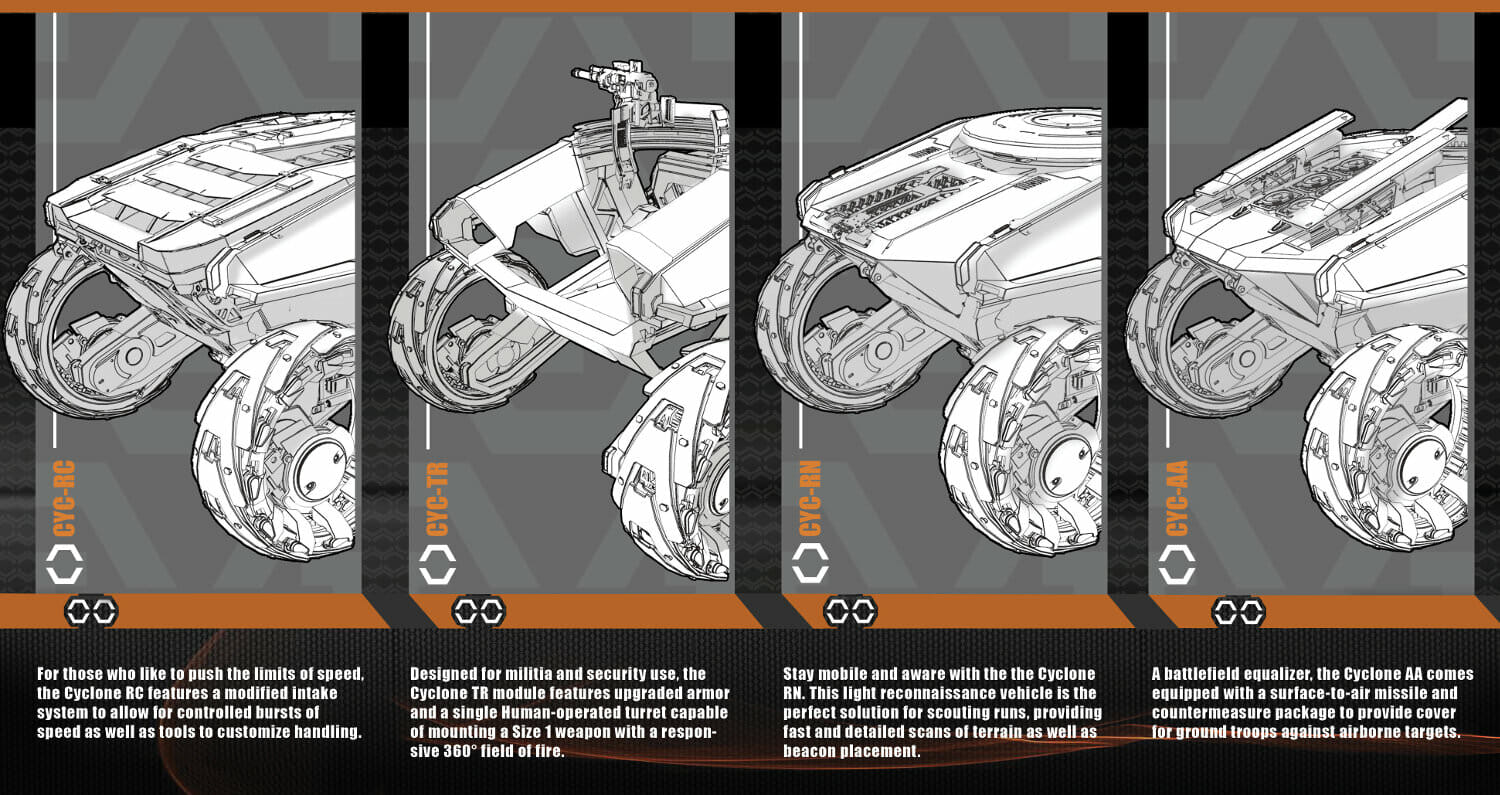 CYC-RC

For those who like to push the limits of speed, the Cyclone RC features a modified intake system to allow for controlled bursts of speed as well as tools to customize handling.

CYC-TR

Designed for militia and security use, the Cyclone TR module features upgraded armor and a single Human-operated turret capable of mounting a Size 1 weapon with a responsive 360° field of fire.

CYC-RN

Stay mobile and aware with the the Cyclone RN. This light reconnaissance vehicle is the perfect solution for scouting runs, providing fast and detailed scans of terrain as well as beacon placement.

CYC-AA

A battlefield equalizer, the Cyclone AA comes equipped with a surface-to-air missile and countermeasure package to provide cover for ground troops against airborne targets.